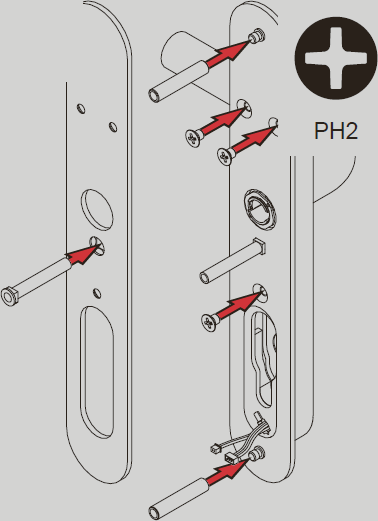 PH2