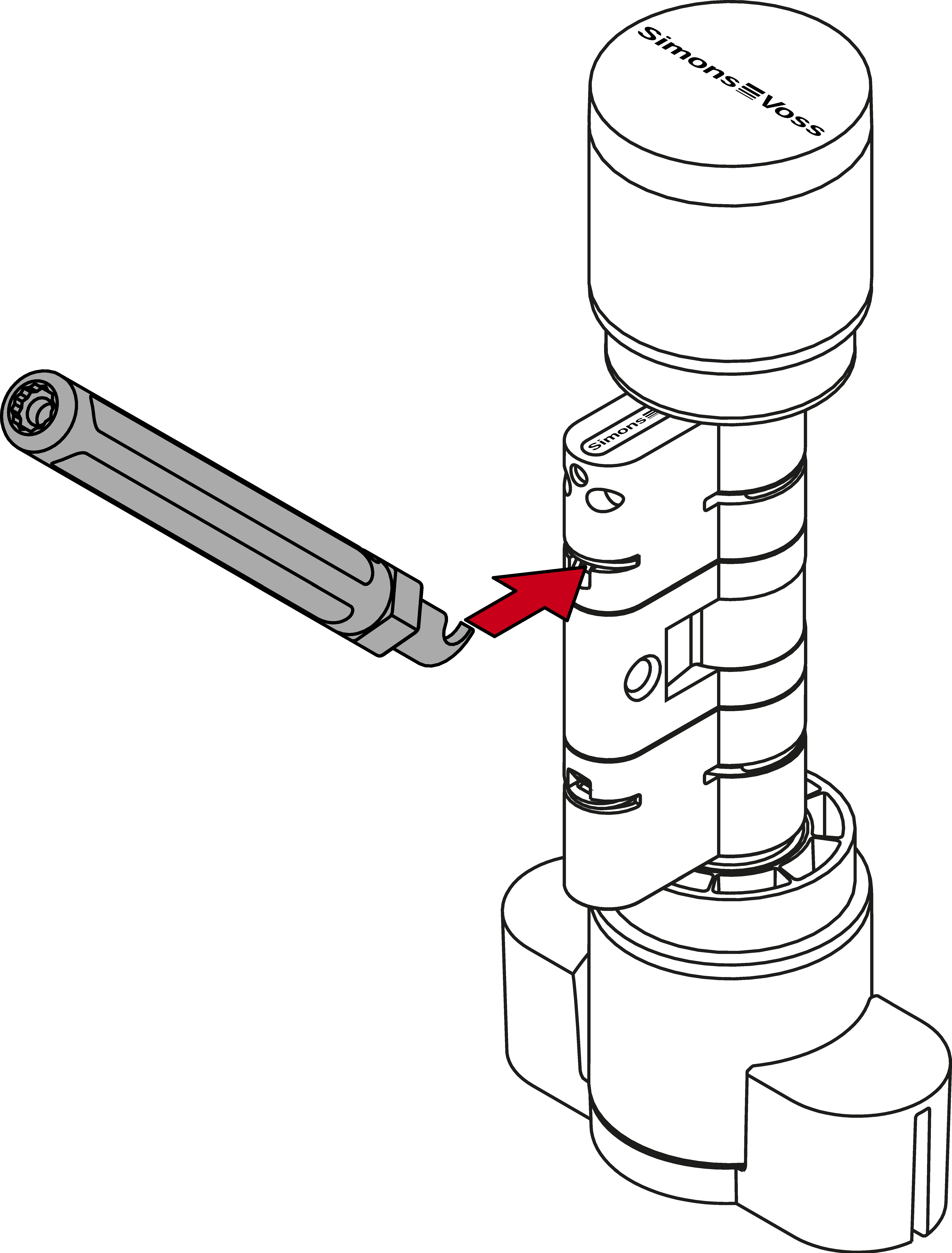 Simons≡Voss

Simons≡