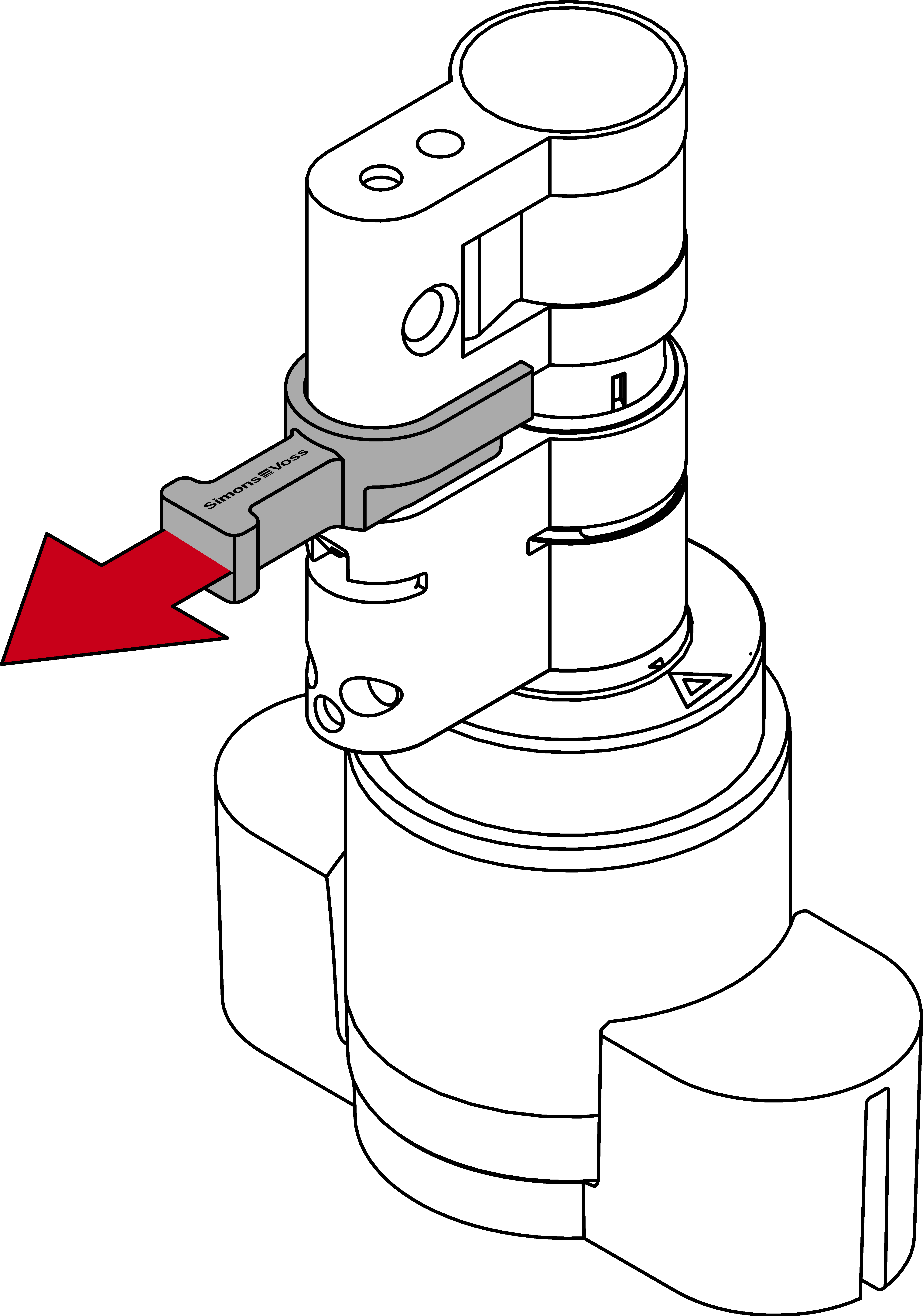 Simons≡Voss