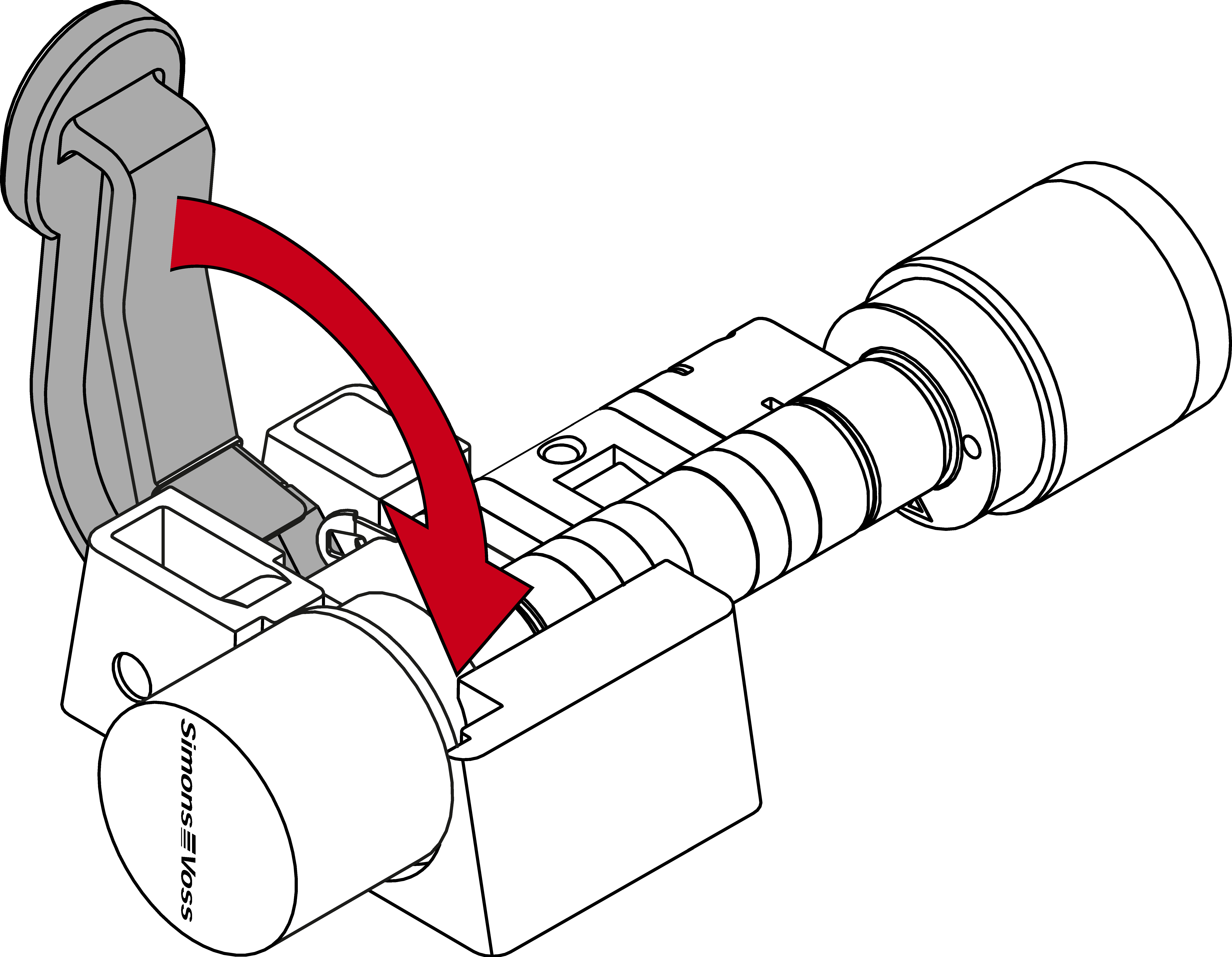 Simons≡Voss