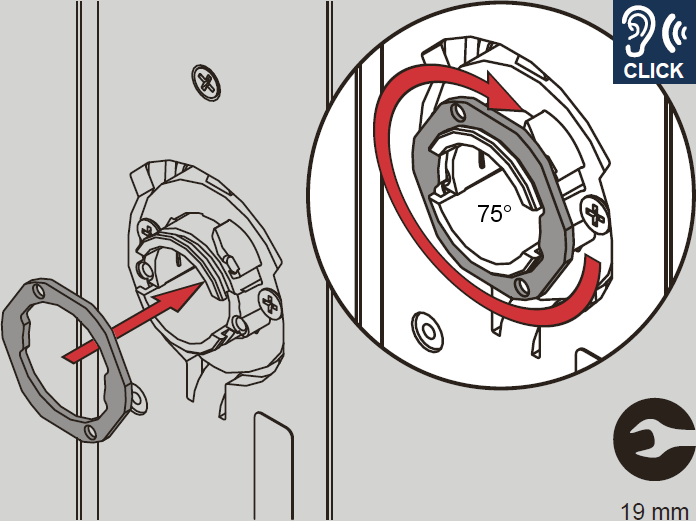 CLICK

75°

19 mm