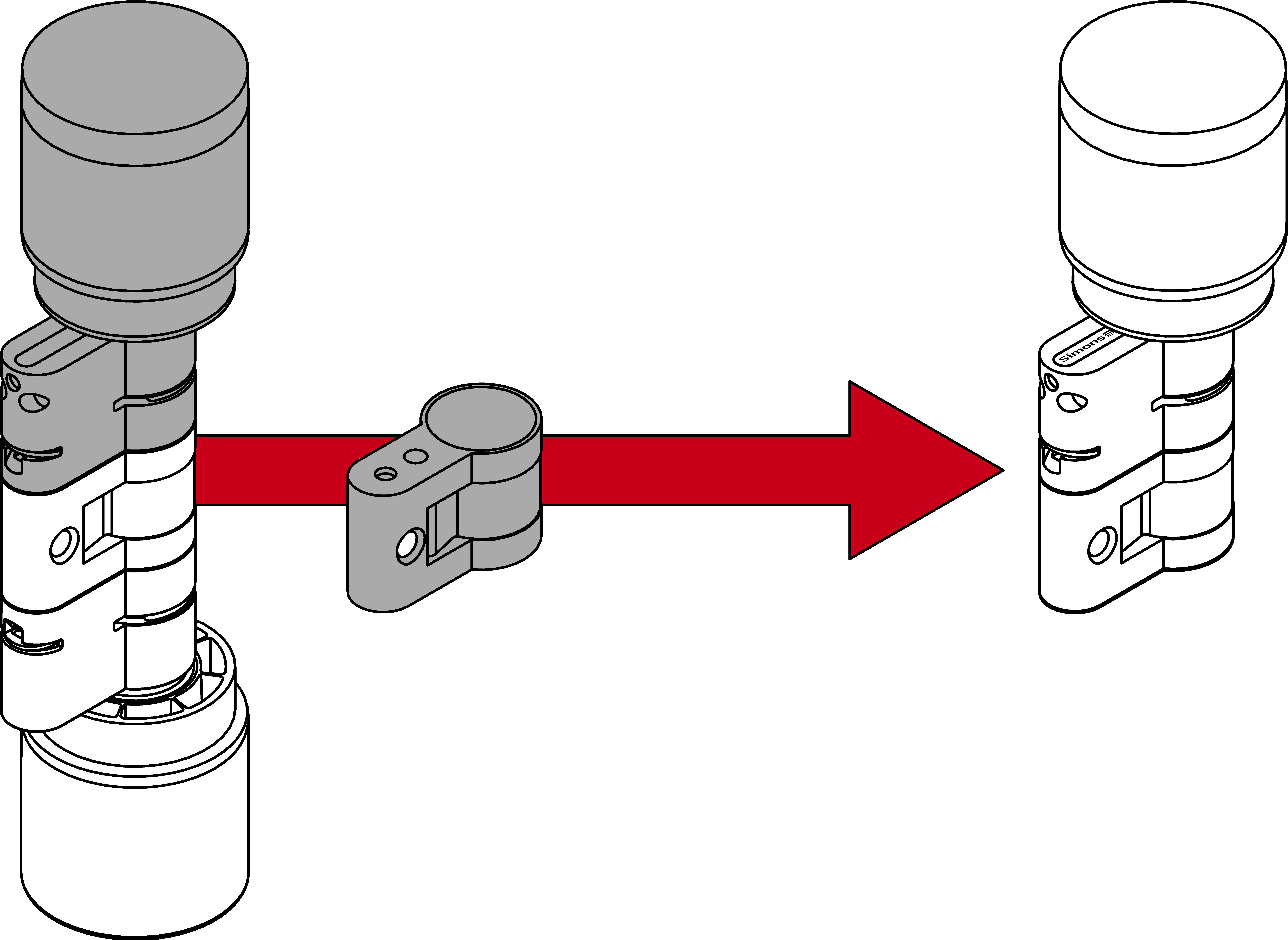 Simons